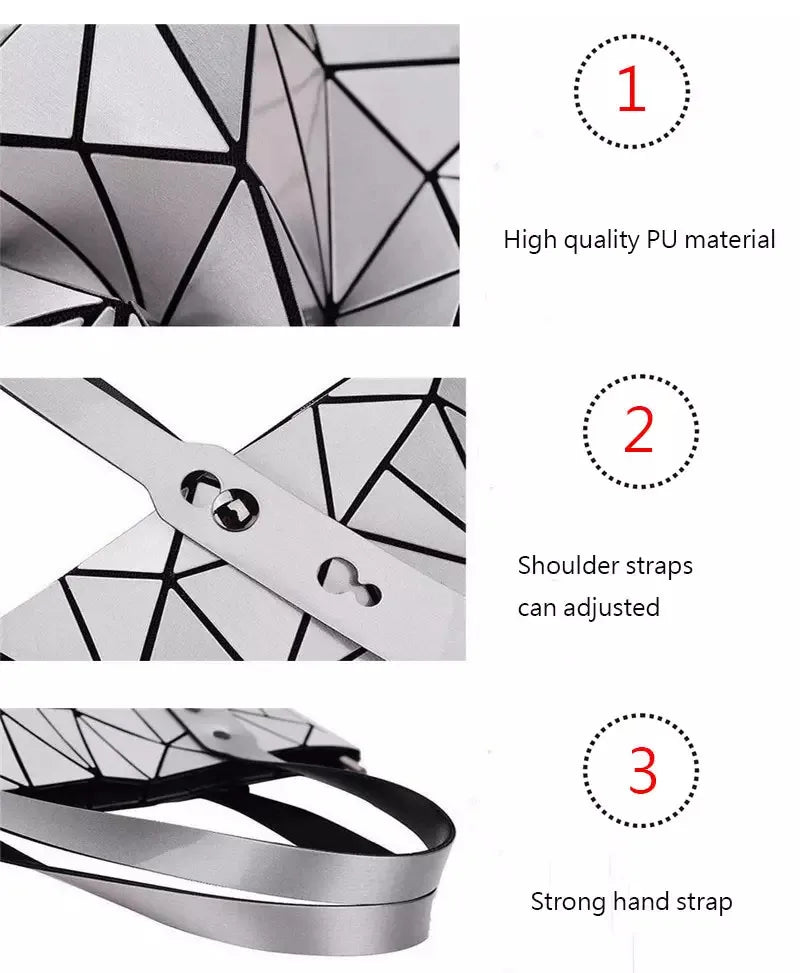 1

High quality PU material

2

Shoulder straps can adjusted

3

Strong hand strap