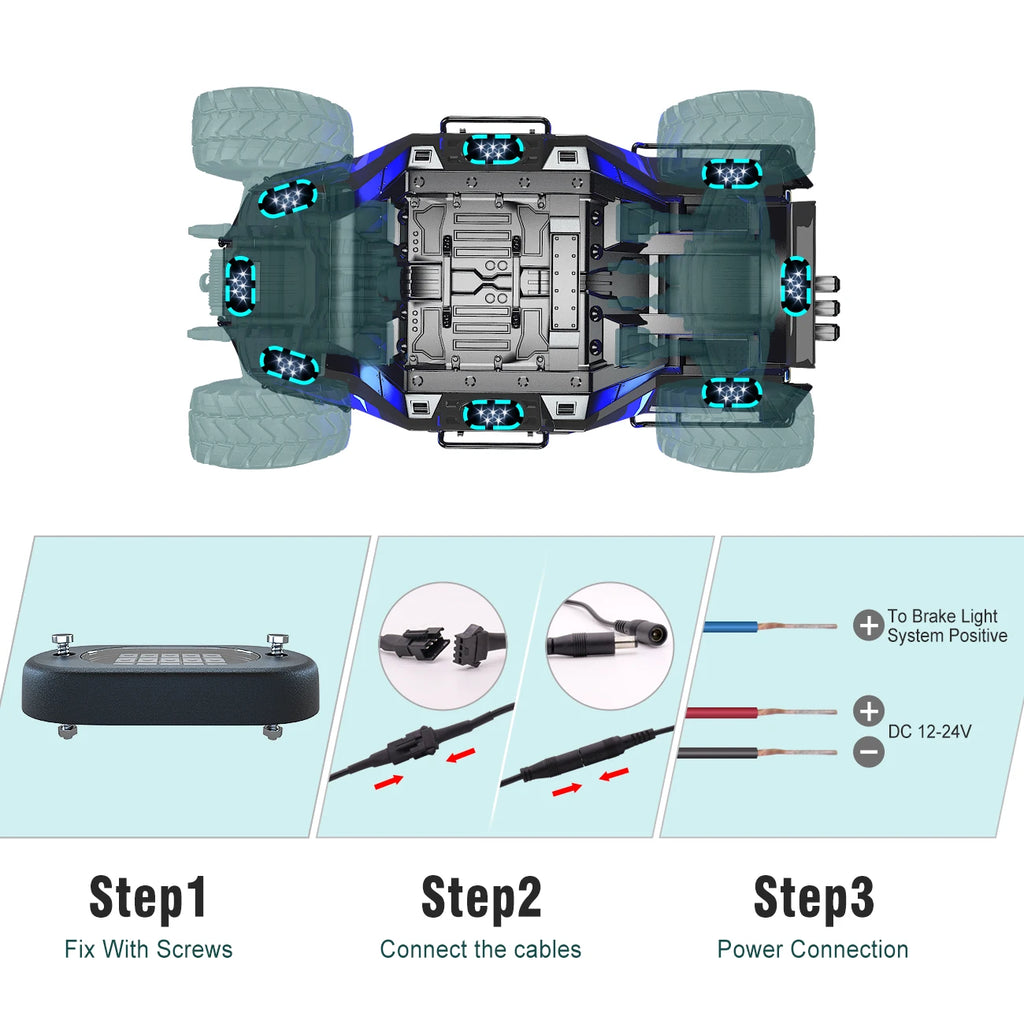 To Brake Light System Positive

DC 12-24V

Step1
Fix With Screws

Step2
Connect the cables

Step3
Power Connection