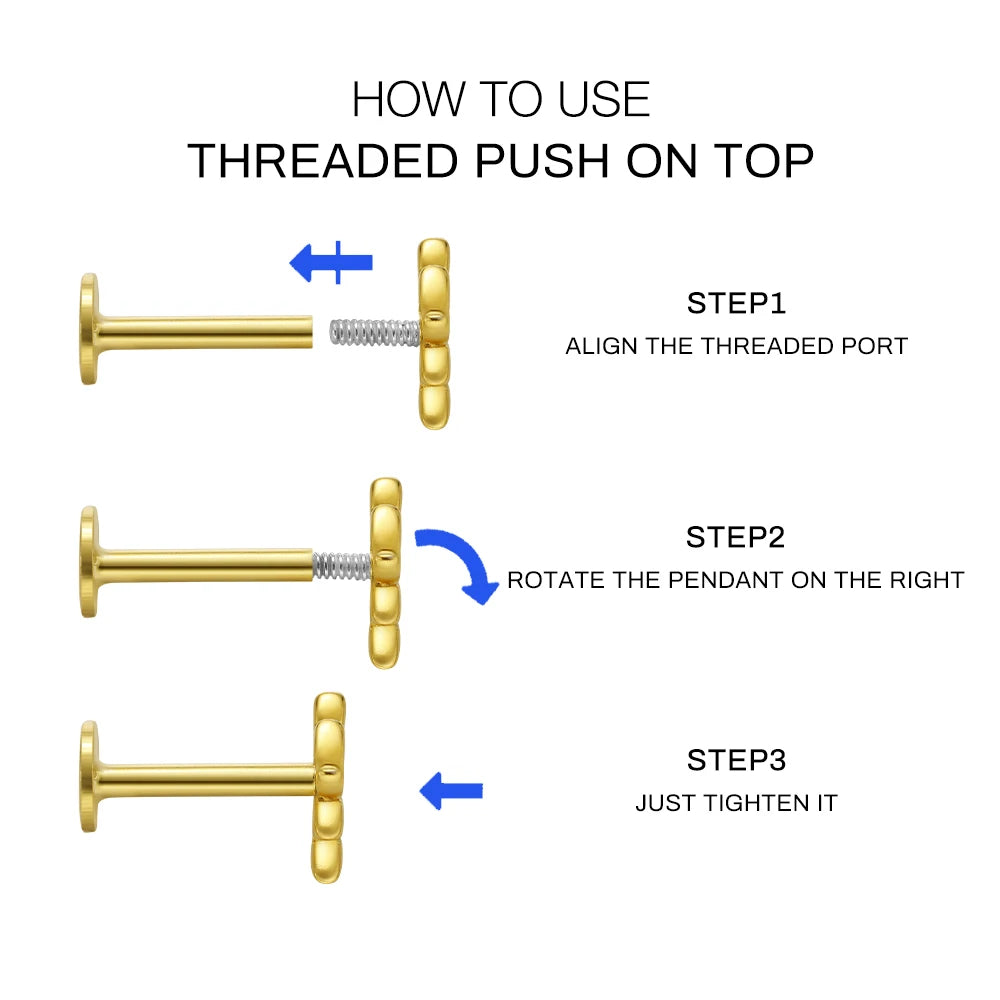 HOW TO USE
THREADED PUSH ON TOP

STEP1
ALIGN THE THREADED PORT

STEP2
ROTATE THE PENDANT ON THE RIGHT

STEP3
JUST TIGHTEN IT